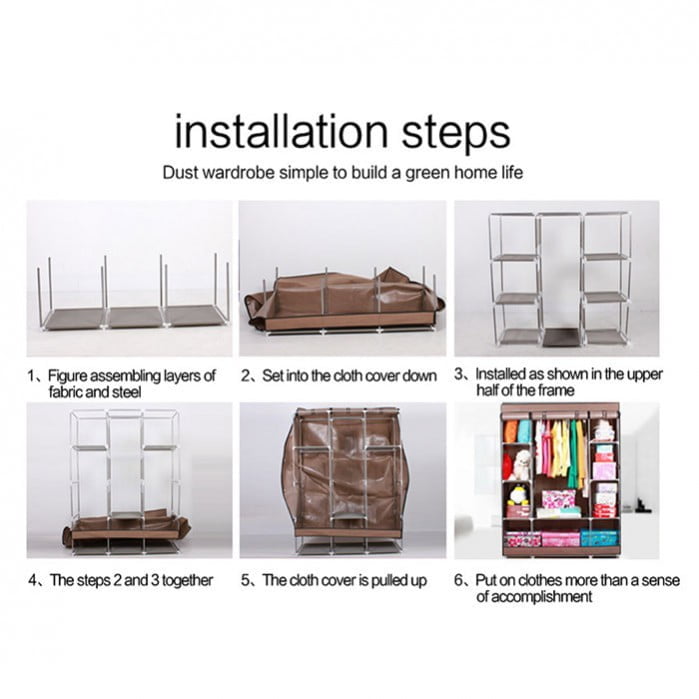 installation steps

Dust wardrobe simple to build a green home life

1、Figure assembling layers of fabric and steel

2、Set into the cloth cover down

3、Installed as shown in the upper half of the frame

4、The steps 2 and 3 together

5、The cloth cover is pulled up

6、Put on clothes more than a sense of accomplishment